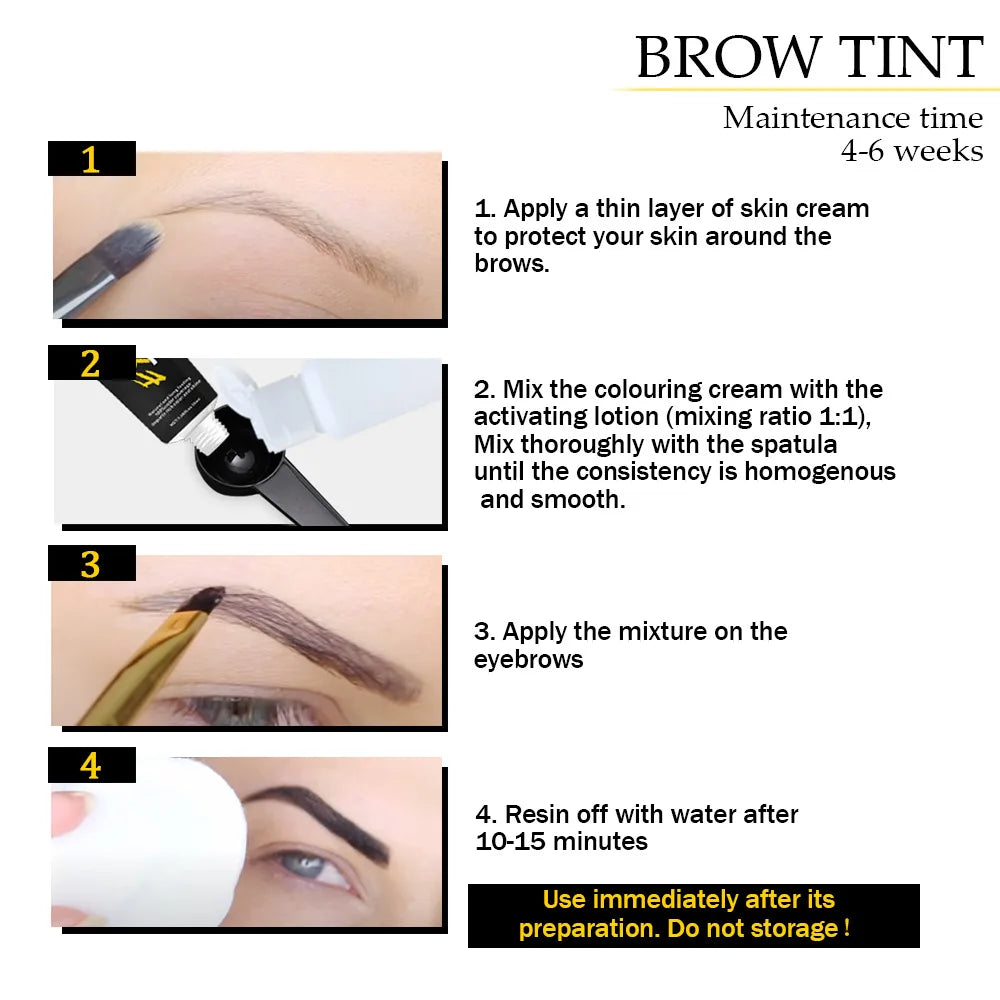 BROW TINT

Maintenance time
4-6 weeks

1

1. Apply a thin layer of skin cream to protect your skin around the brows.

2

2. Mix the colouring cream with the activating lotion (mixing ratio 1:1), Mix thoroughly with the spatula until the consistency is homogenous and smooth.

3

3. Apply the mixture on the eyebrows

4

4. Resin off with water after 10-15 minutes

Use immediately after its preparation. Do not storage !