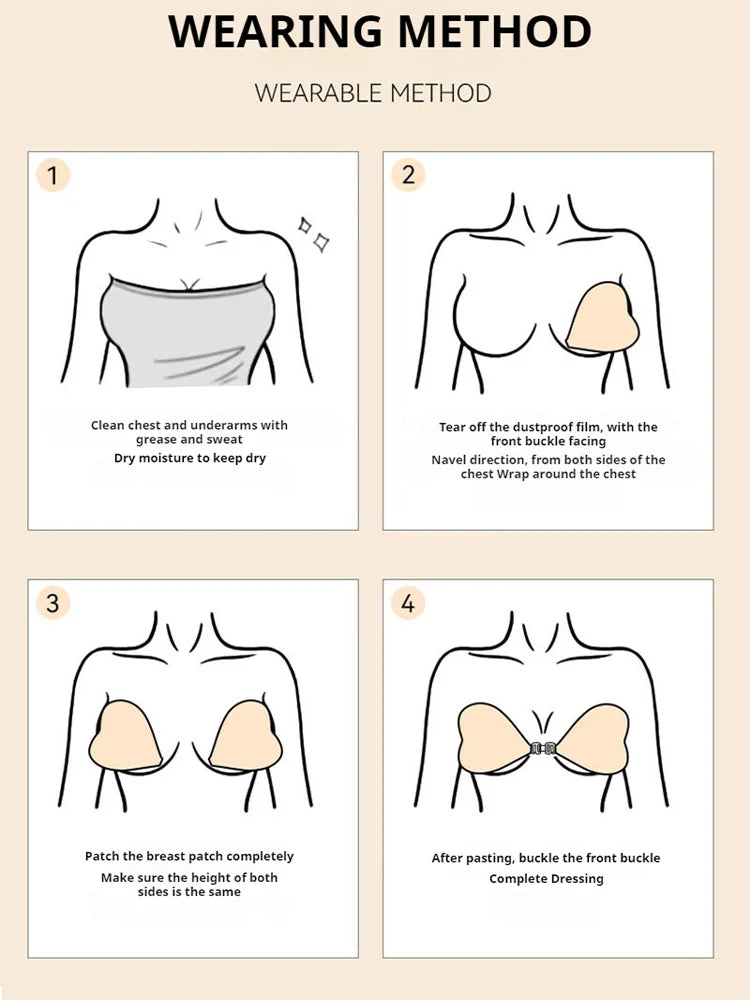 WEARING METHOD

WEARABLE METHOD

1

Clean chest and underarms with grease and sweat

Dry moisture to keep dry

2

Tear off the dustproof film, with the front buckle facing

Navel direction, from both sides of the chest Wrap around the chest

3

Patch the breast patch completely

Make sure the height of both sides is the same

4

After pasting, buckle the front buckle

Complete Dressing