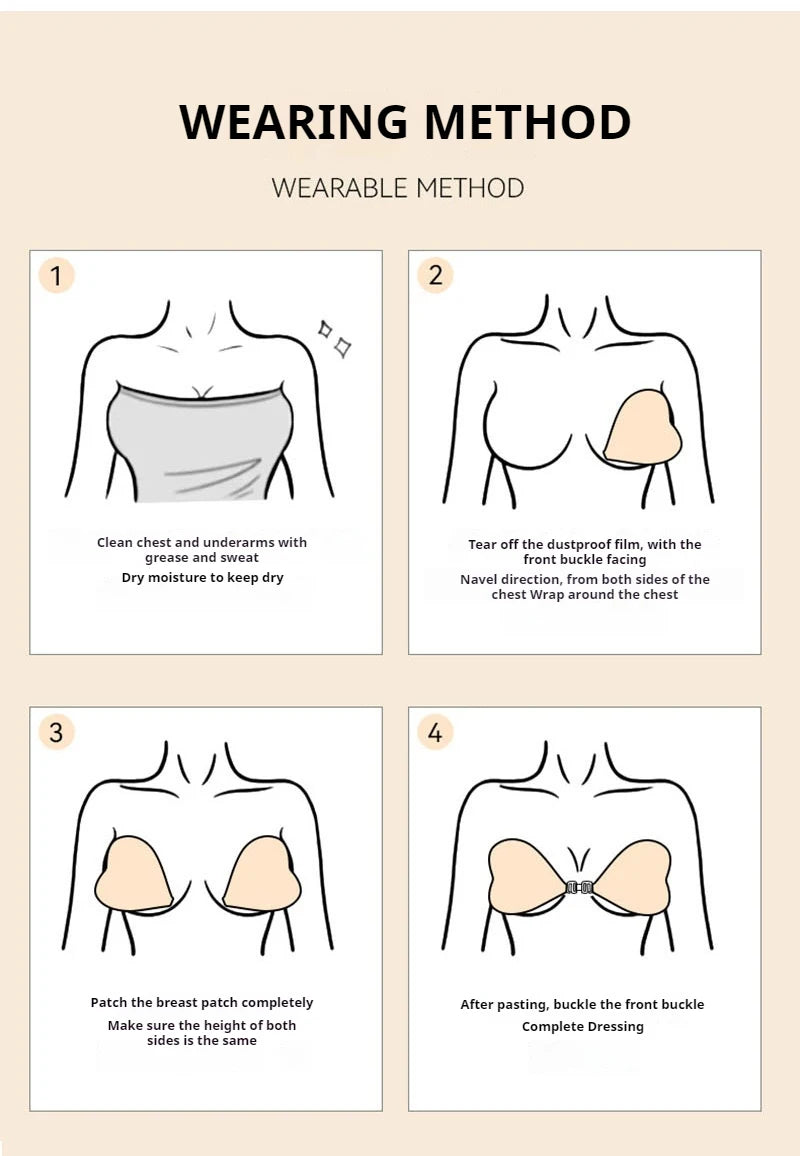 WEARING METHOD

WEARABLE METHOD

1

Clean chest and underarms with grease and sweat

Dry moisture to keep dry

2

Tear off the dustproof film, with the front buckle facing

Navel direction, from both sides of the chest Wrap around the chest

3

Patch the breast patch completely

Make sure the height of both sides is the same

4

After pasting, buckle the front buckle

Complete Dressing