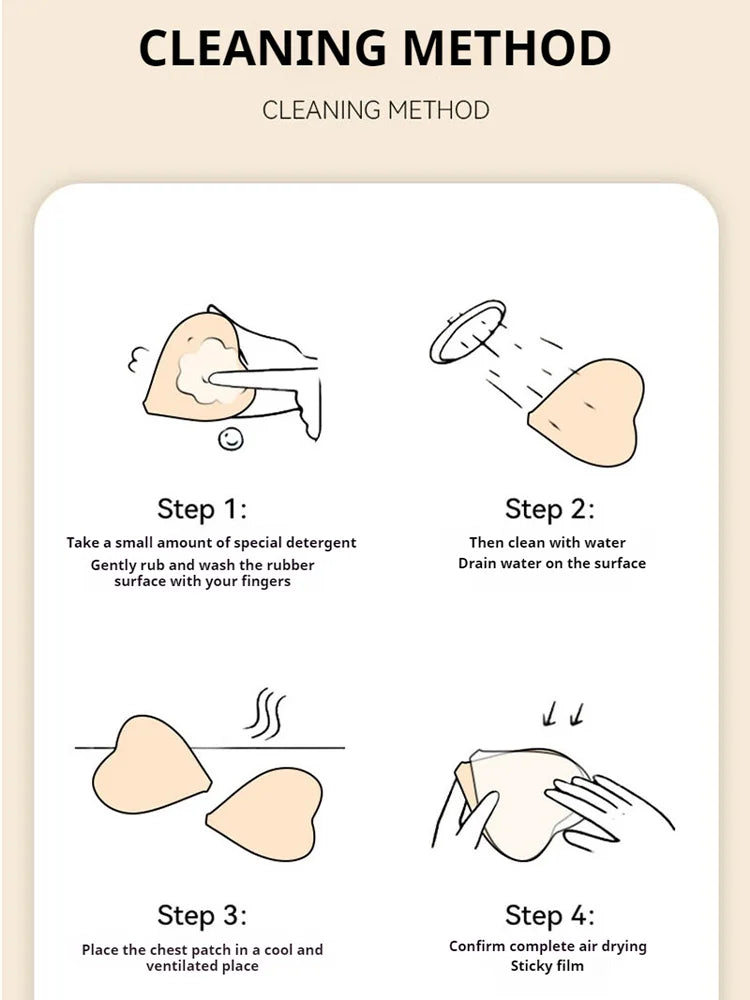 CLEANING METHOD

CLEANING METHOD

Step 1:

Take a small amount of special detergent
Gently rub and wash the rubber surface with your fingers

Step 2:

Then clean with water
Drain water on the surface

Step 3:

Place the chest patch in a cool and ventilated place

Step 4:

Confirm complete air drying
Sticky film