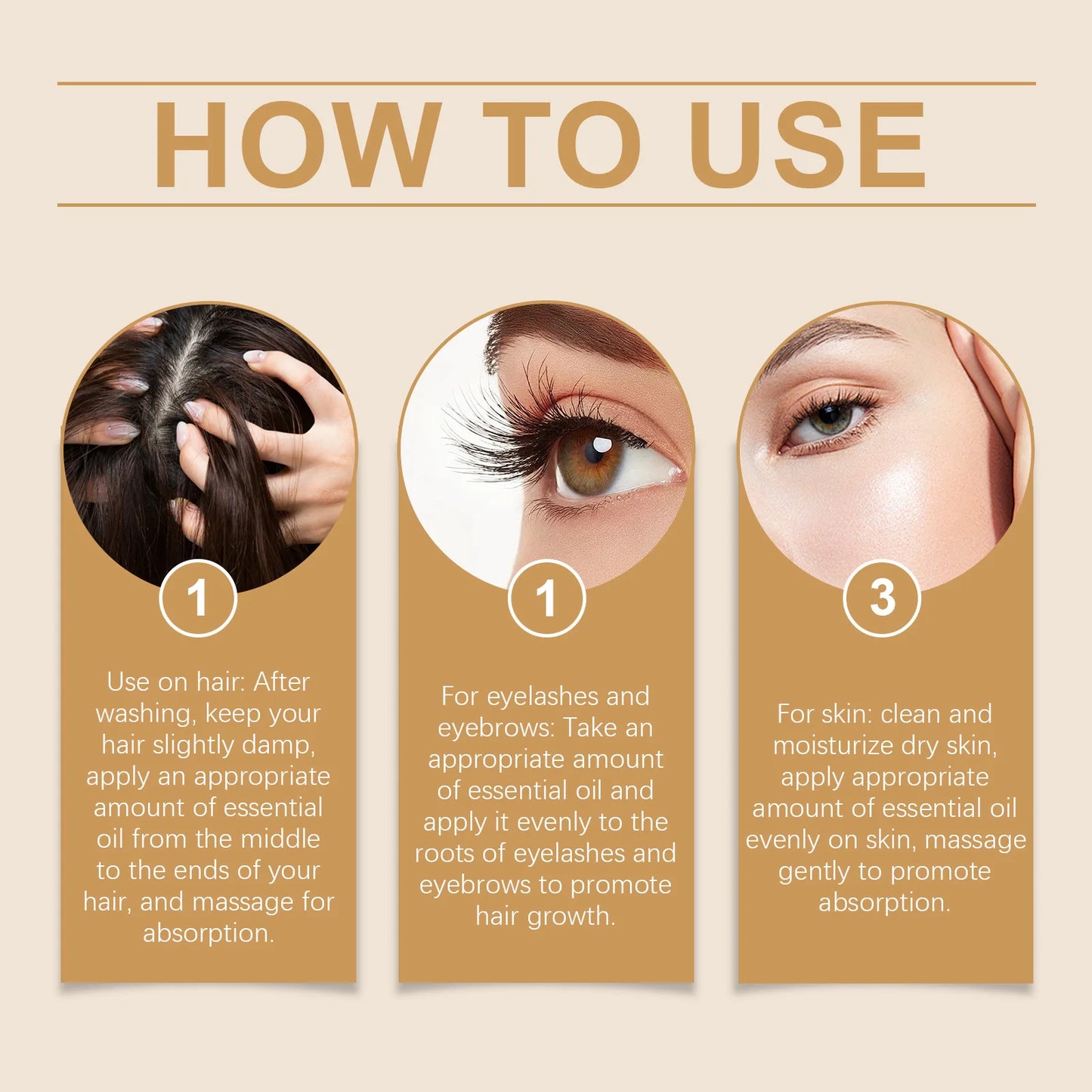 HOW TO USE

1

Use on hair: After washing, keep your hair slightly damp, apply an appropriate amount of essential oil from the middle to the ends of your hair, and massage for absorption.

1

For eyelashes and eyebrows: Take an appropriate amount of essential oil and apply it evenly to the roots of eyelashes and eyebrows to promote hair growth.

3

For skin: clean and moisturize dry skin, apply appropriate amount of essential oil evenly on skin, massage gently to promote absorption.