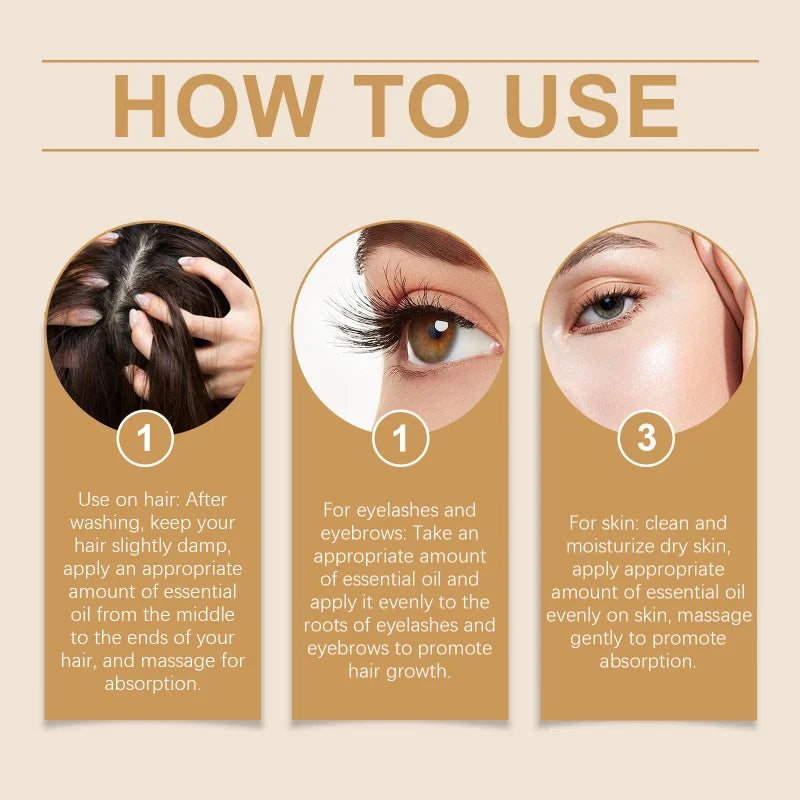 HOW TO USE

1

Use on hair: After washing, keep your hair slightly damp, apply an appropriate amount of essential oil from the middle to the ends of your hair, and massage for absorption.

1

For eyelashes and eyebrows: Take an appropriate amount of essential oil and apply it evenly to the roots of eyelashes and eyebrows to promote hair growth.

3

For skin: clean and moisturize dry skin, apply appropriate amount of essential oil evenly on skin, massage gently to promote absorption.